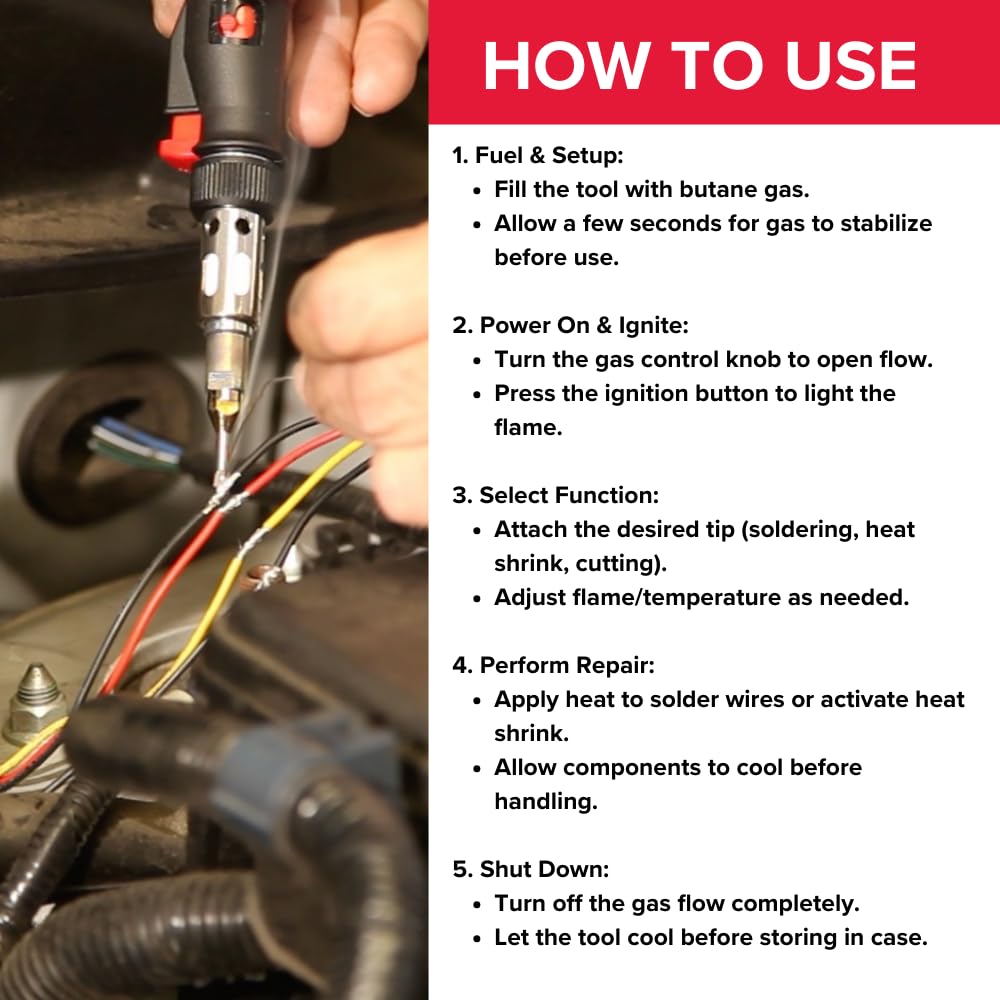 HOW TO USE

1. Fuel & Setup:
- Fill the tool with butane gas.
- Allow a few seconds for gas to stabilize before use.

2. Power On & Ignite:
- Turn the gas control knob to open flow.
- Press the ignition button to light the flame.

3. Select Function:
- Attach the desired tip (soldering, heat shrink, cutting).
- Adjust flame/temperature as needed.

4. Perform Repair:
- Apply heat to solder wires or activate heat shrink.
- Allow components to cool before handling.

5. Shut Down:
- Turn off the gas flow completely.
- Let the tool cool before storing in case.