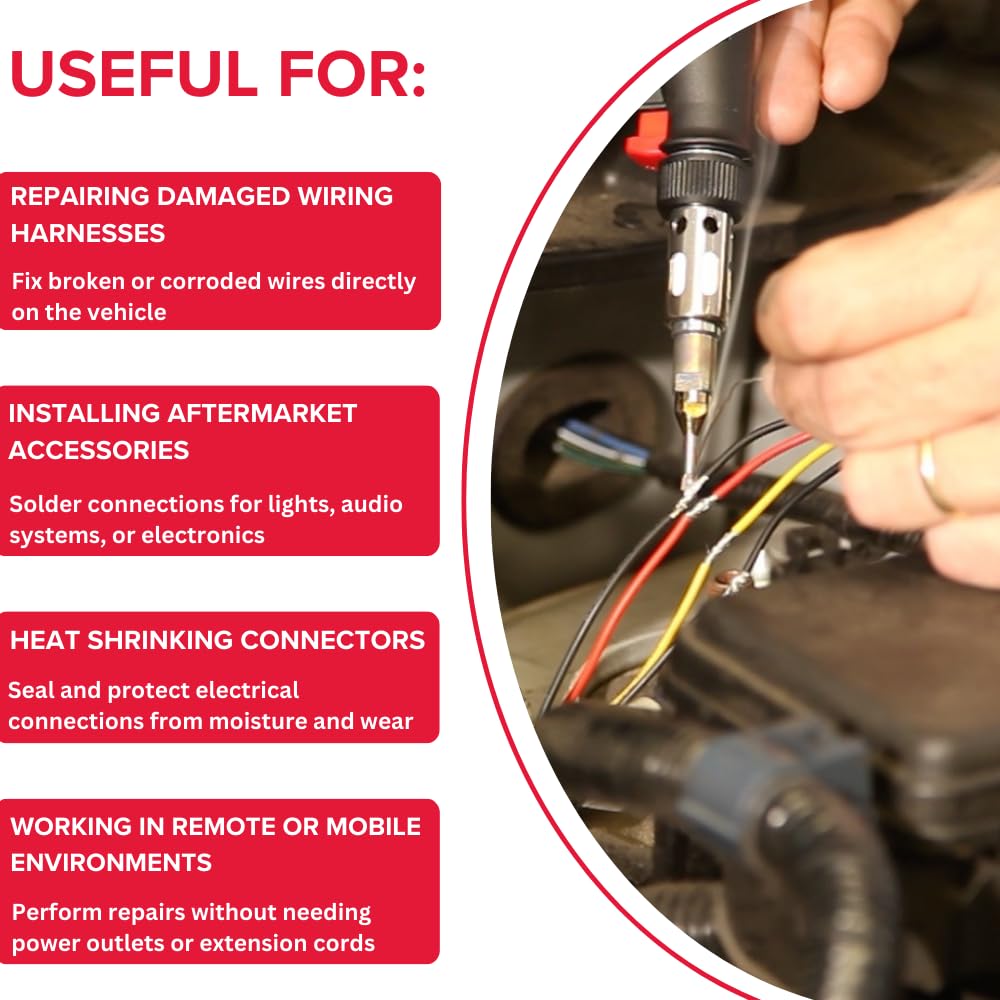 USEFUL FOR:

REPAIRING DAMAGED WIRING HARNESSES

Fix broken or corroded wires directly on the vehicle

INSTALLING AFTERMARKET ACCESSORIES

Solder connections for lights, audio systems, or electronics

HEAT SHRINKING CONNECTORS

Seal and protect electrical connections from moisture and wear

WORKING IN REMOTE OR MOBILE ENVIRONMENTS

Perform repairs without needing power outlets or extension cords