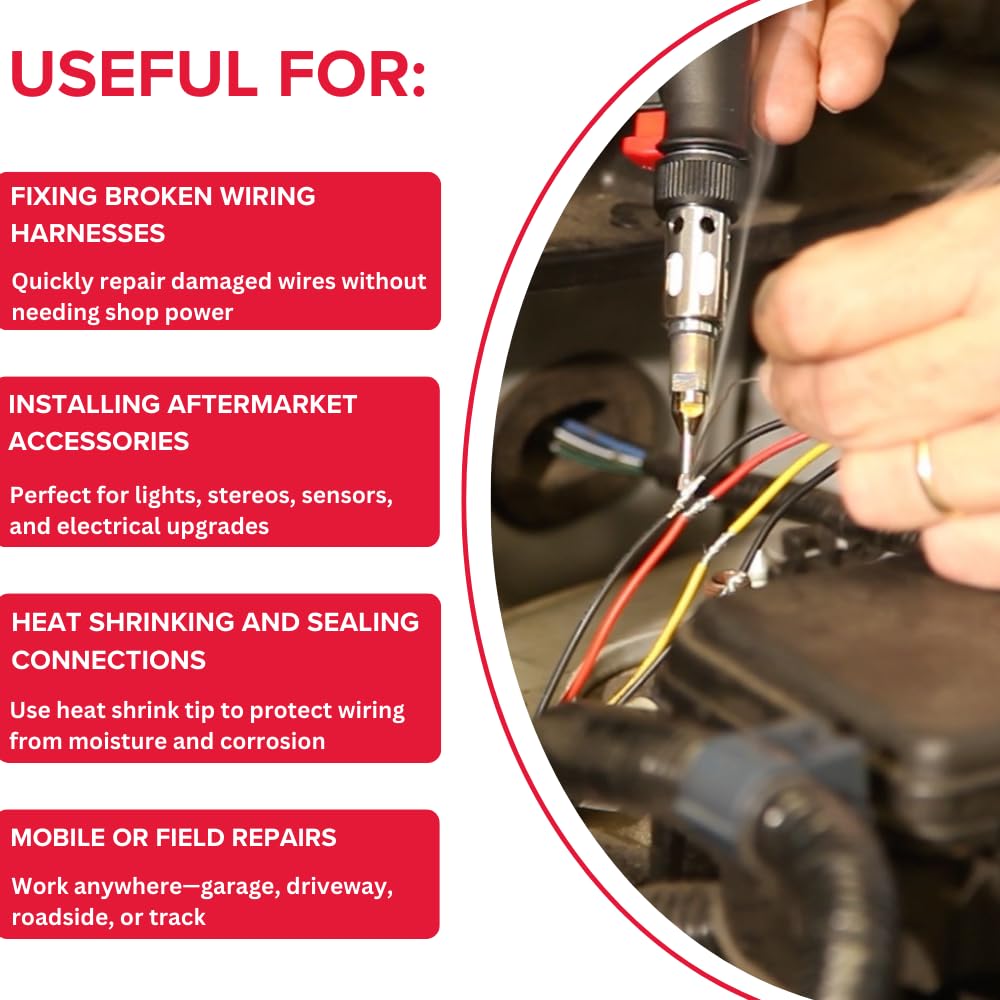 USEFUL FOR:

FIXING BROKEN WIRING HARNESSES

Quickly repair damaged wires without needing shop power

INSTALLING AFTERMARKET ACCESSORIES

Perfect for lights, stereos, sensors, and electrical upgrades

HEAT SHRINKING AND SEALING CONNECTIONS

Use heat shrink tip to protect wiring from moisture and corrosion

MOBILE OR FIELD REPAIRS

Work anywhere—garage, driveway, roadside, or track